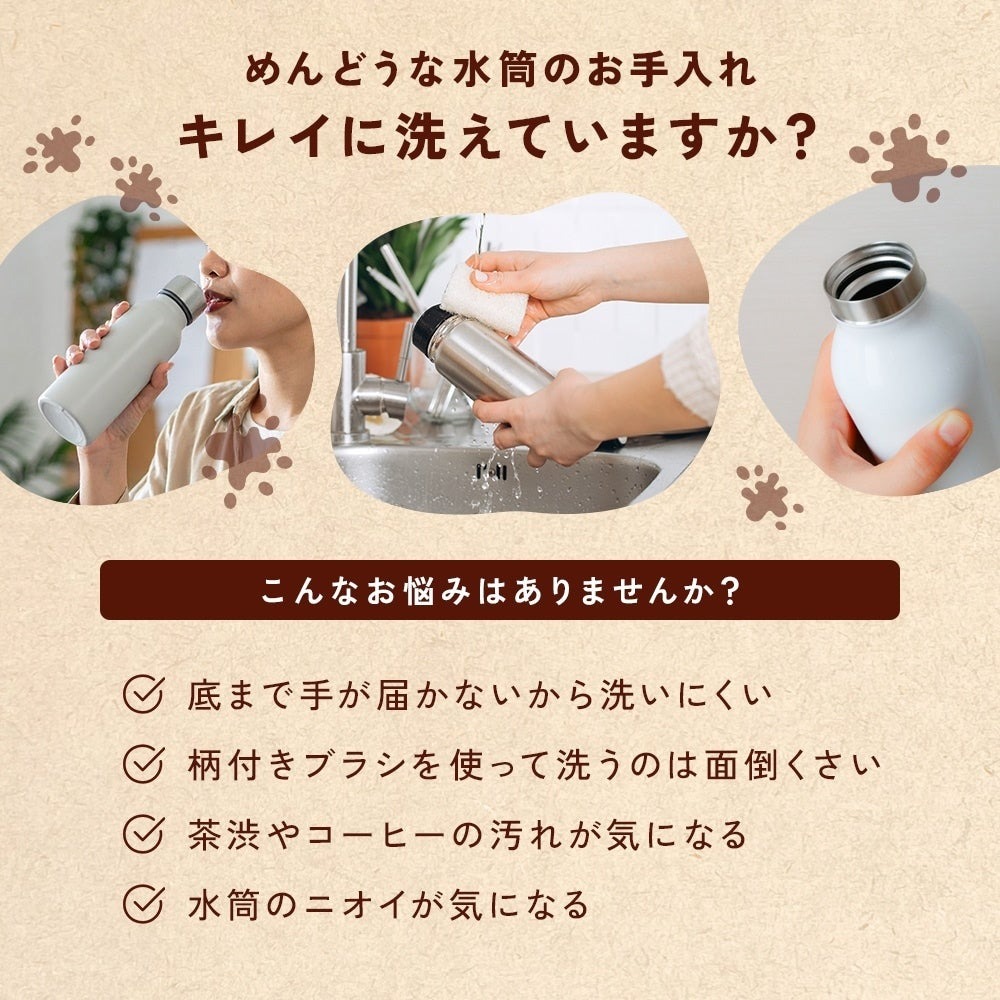 めんどうな水筒のお手入れ
キレイに洗えていますか？

こんなお悩みはありませんか？

底まで手が届かないから洗いにくい

柄付きブラシを使って洗うのは面倒くさい

茶渋やコーヒーの汚れが気になる

水筒のニオイが気になる